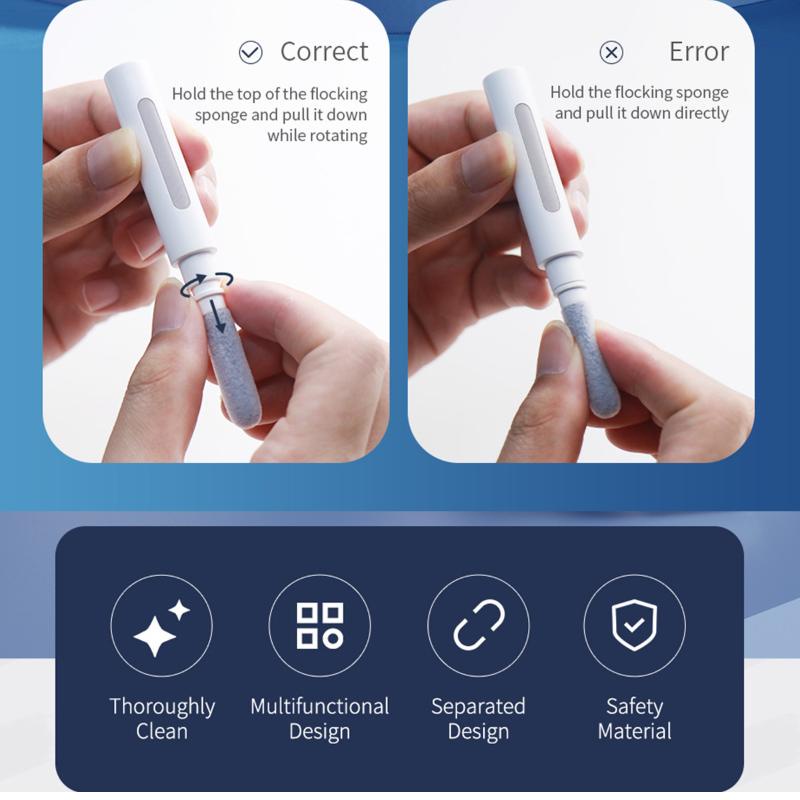 Correct

Hold the top of the flocking sponge and pull it down while rotating

Error

Hold the flocking sponge and pull it down directly

Thoroughly Clean

Multifunctional Design

Separated Design

Safety Material